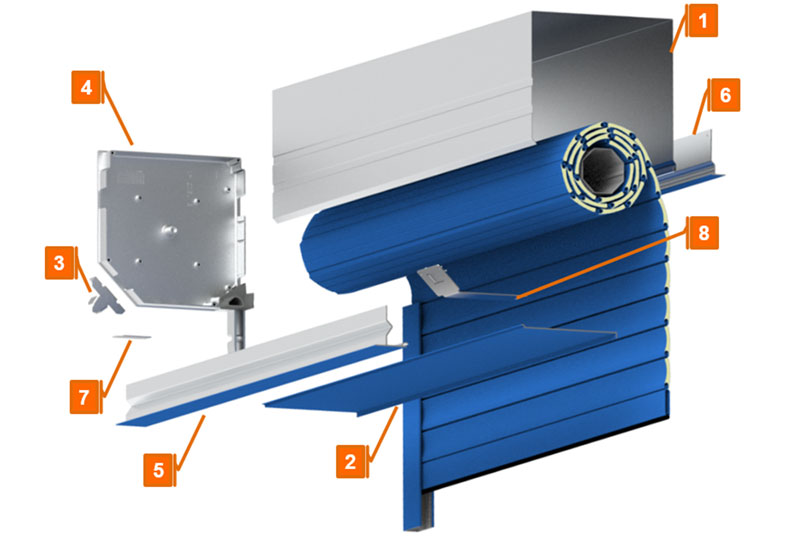 1
4
6
8
3
7
5
2